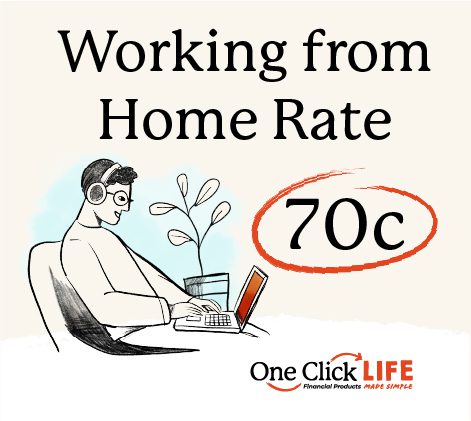 Working from Home Rate

70c

One Click LIFE
Financial Products MADE SIMPLE